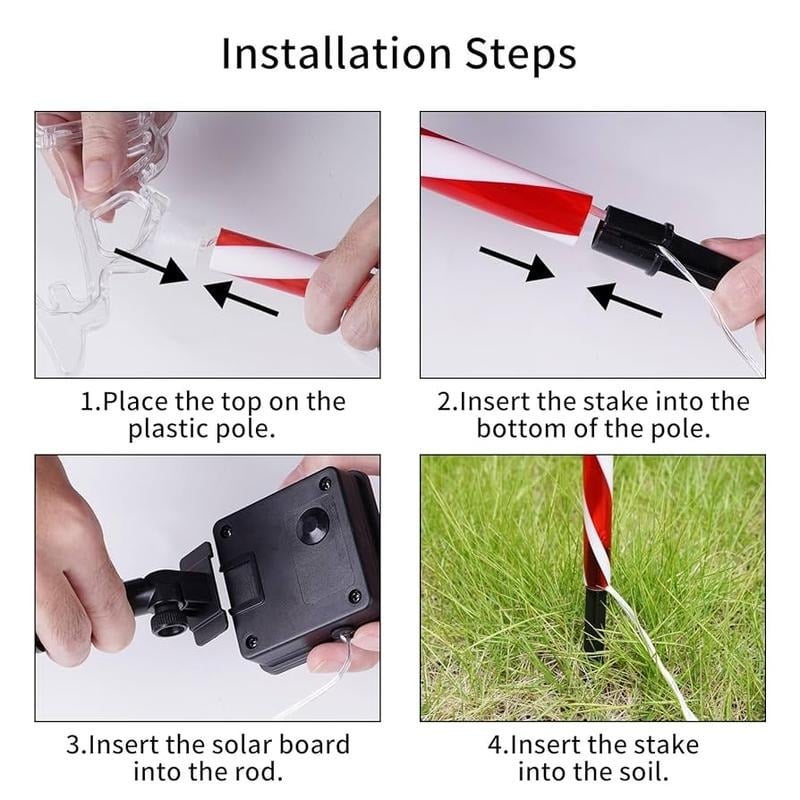 Installation Steps

1.Place the top on the plastic pole.

2.Insert the stake into the bottom of the pole.

3.Insert the solar board into the rod.

4.Insert the stake into the soil.