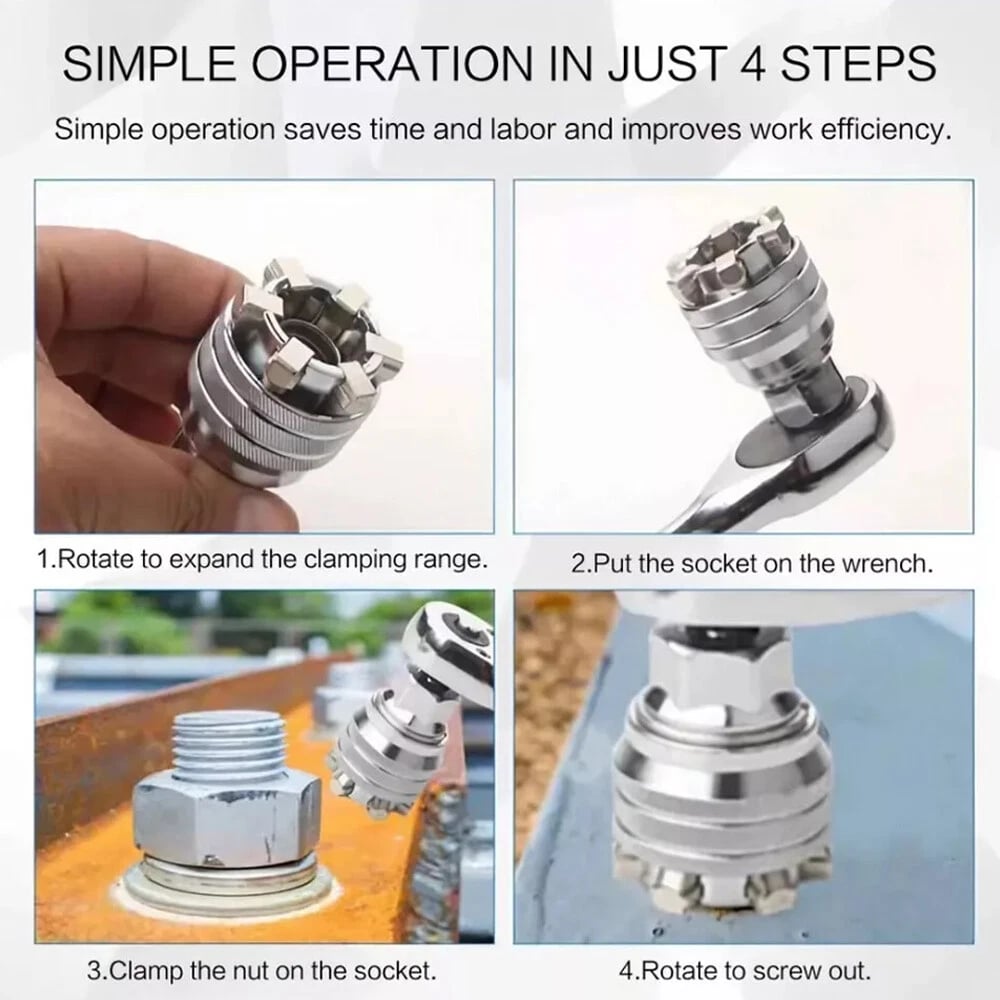 SIMPLE OPERATION IN JUST 4 STEPS

Simple operation saves time and labor and improves work efficiency.

1.Rotate to expand the clamping range.

2.Put the socket on the wrench.

3.Clamp the nut on the socket.

4.Rotate to screw out.